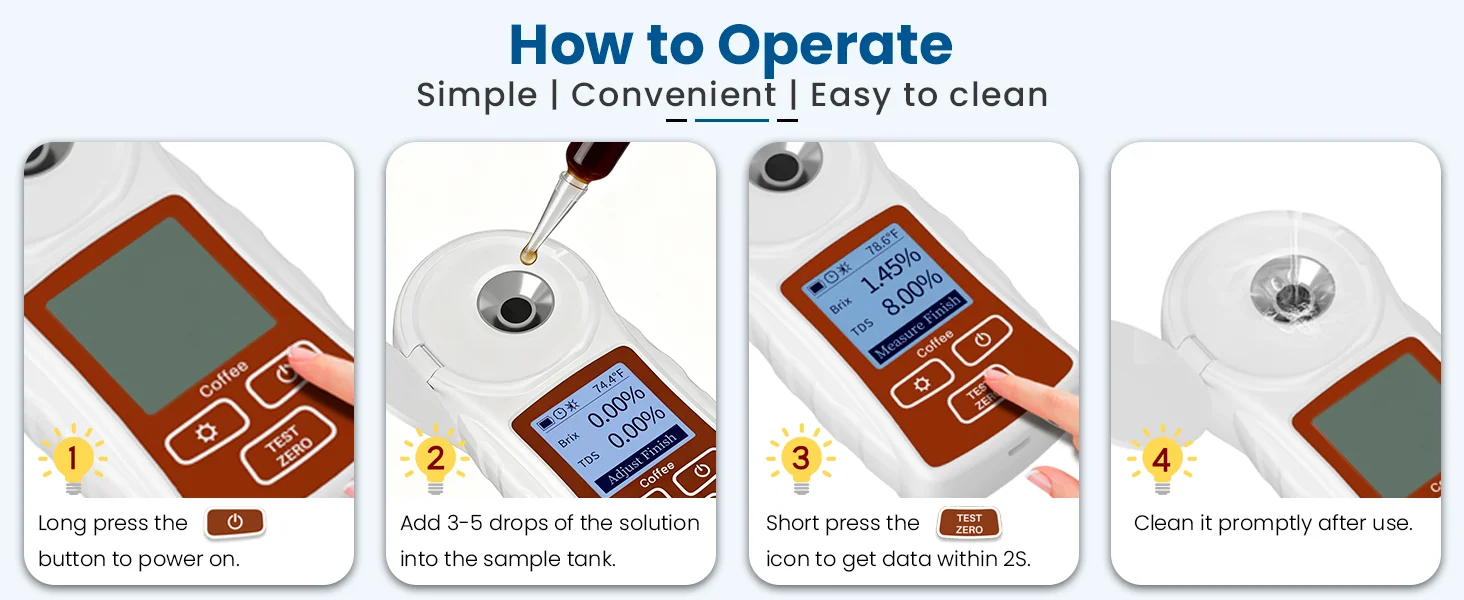 How to Operate
Simple | Convenient | Easy to clean

Coffee
TEST ZERO
1
Long press the button to power on.

74.4°F
Brix 0.00%
TDS 0.00%
Adjust Finish
Coffee
2
Add 3-5 drops of the solution into the sample tank.

78.6°F
Brix 1.45%
TDS 8.00%
Measure Finish
Coffee
TEST ZERO
3
Short press the TEST ZERO icon to get data within 2S.

4
Clean it promptly after use.